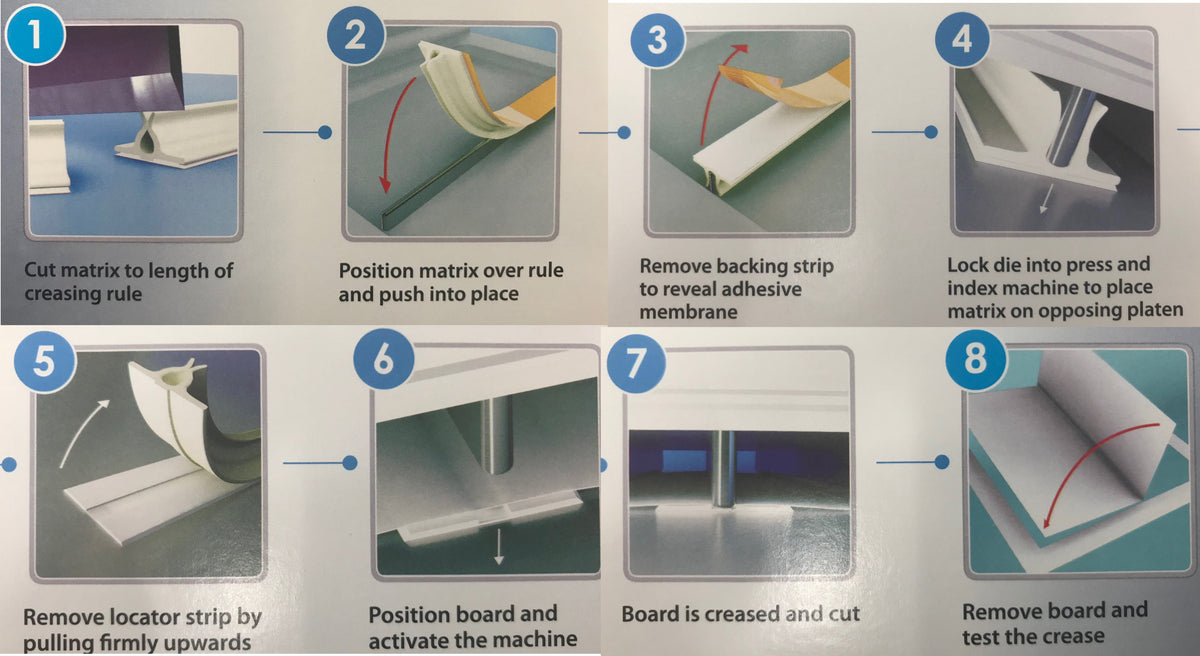 1

Cut matrix to length of creasing rule

2

Position matrix over rule and push into place

3

Remove backing strip to reveal adhesive membrane

4

Lock die into press and index machine to place matrix on opposing platen

5

Remove locator strip by pulling firmly upwards

6

Position board and activate the machine

7

Board is creased and cut

8

Remove board and test the crease